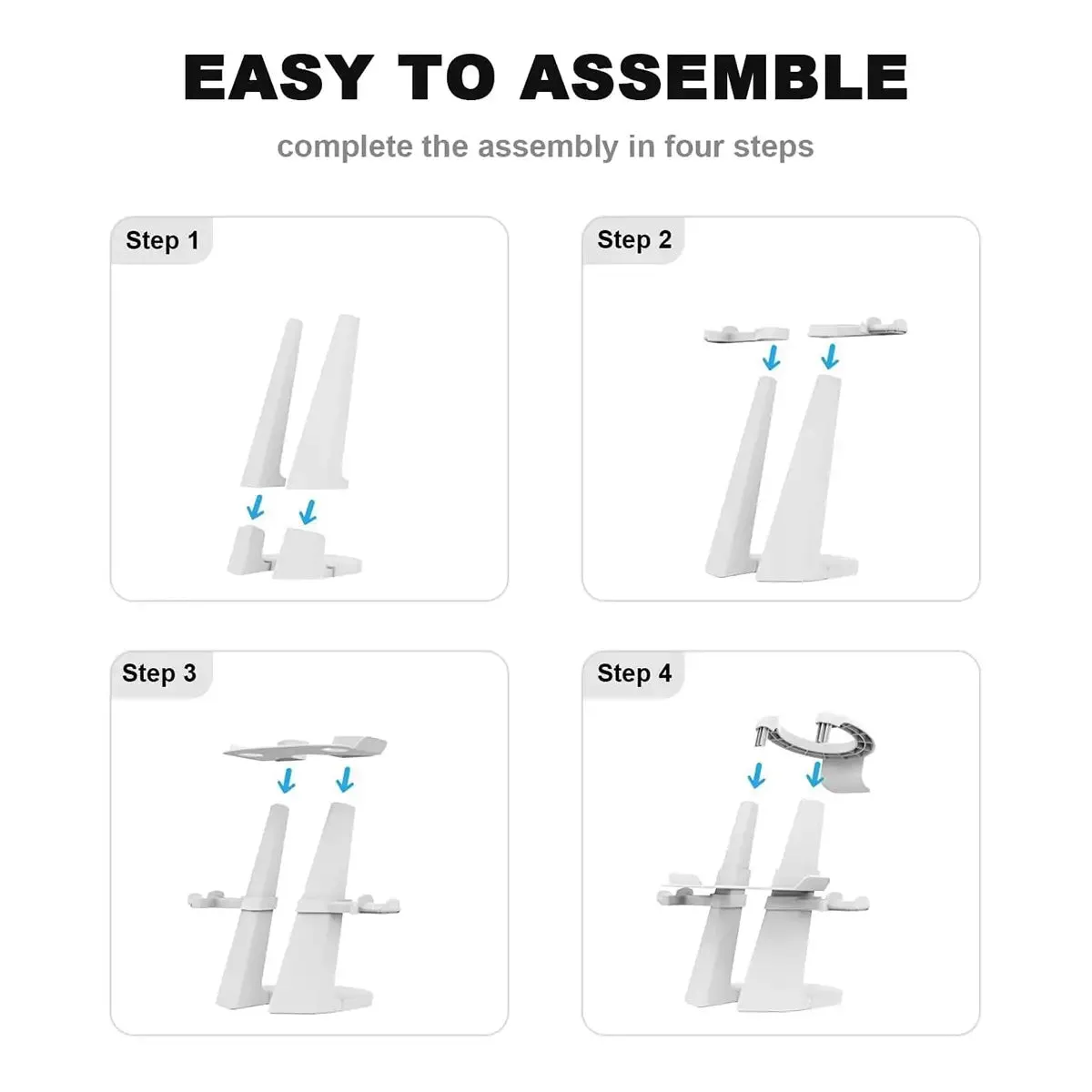 EASY TO ASSEMBLE

complete the assembly in four steps

Step 1

Step 2

Step 3

Step 4